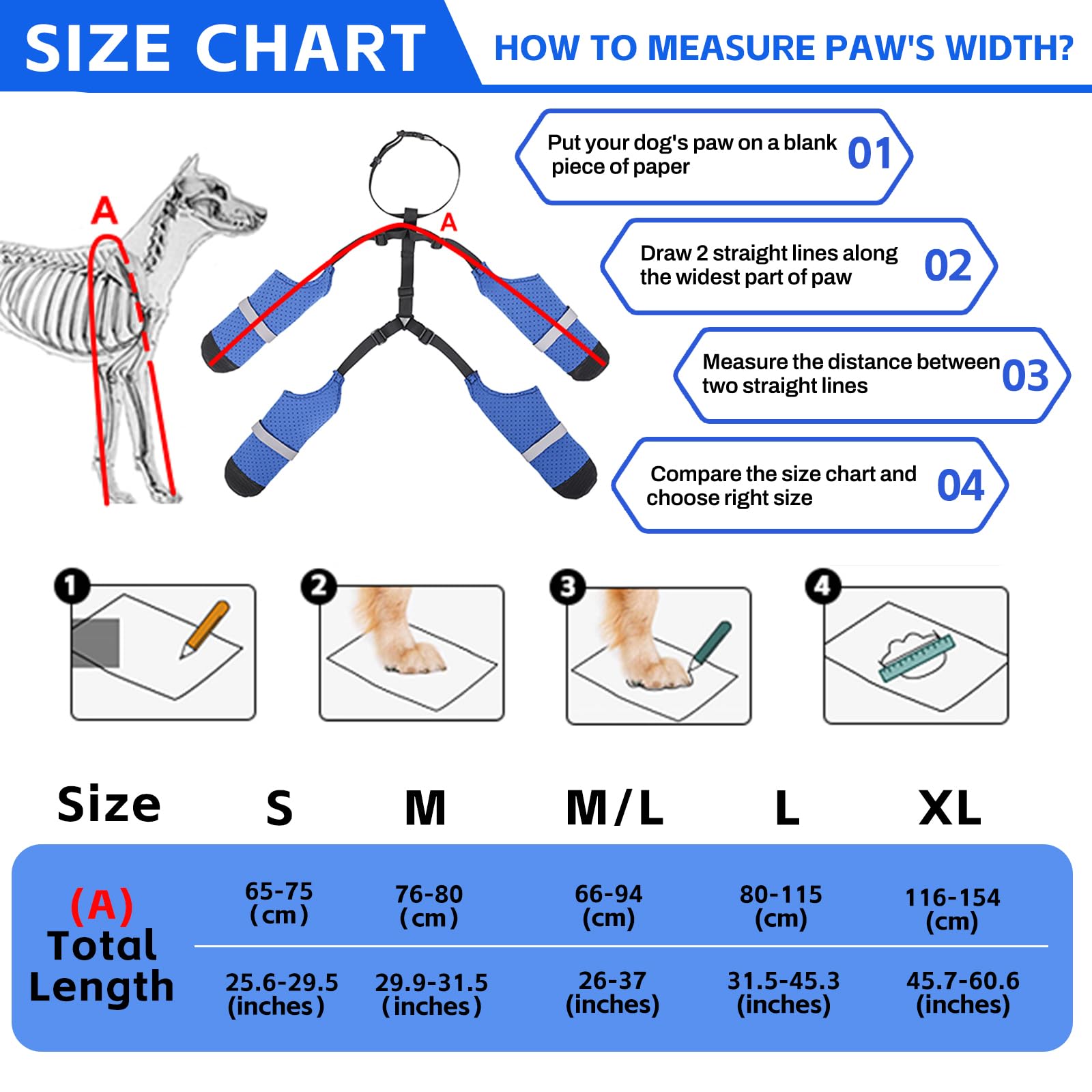 SIZE CHART

HOW TO MEASURE PAW'S WIDTH?

A

A

Put your dog's paw on a blank piece of paper 01

Draw 2 straight lines along the widest part of paw 02

Measure the distance between two straight lines 03

Compare the size chart and choose right size 04

1 2 3 4

| Size | S | M | M/L | L | XL |
|---|---|---|---|---|---|
| (A) Total Length | 65-75 (cm) | 76-80 (cm) | 66-94 (cm) | 80-115 (cm) | 116-154 (cm) |
| | 25.6-29.5 (inches) | 29.9-31.5 (inches) | 26-37 (inches) | 31.5-45.3 (inches) | 45.7-60.6 (inches) |